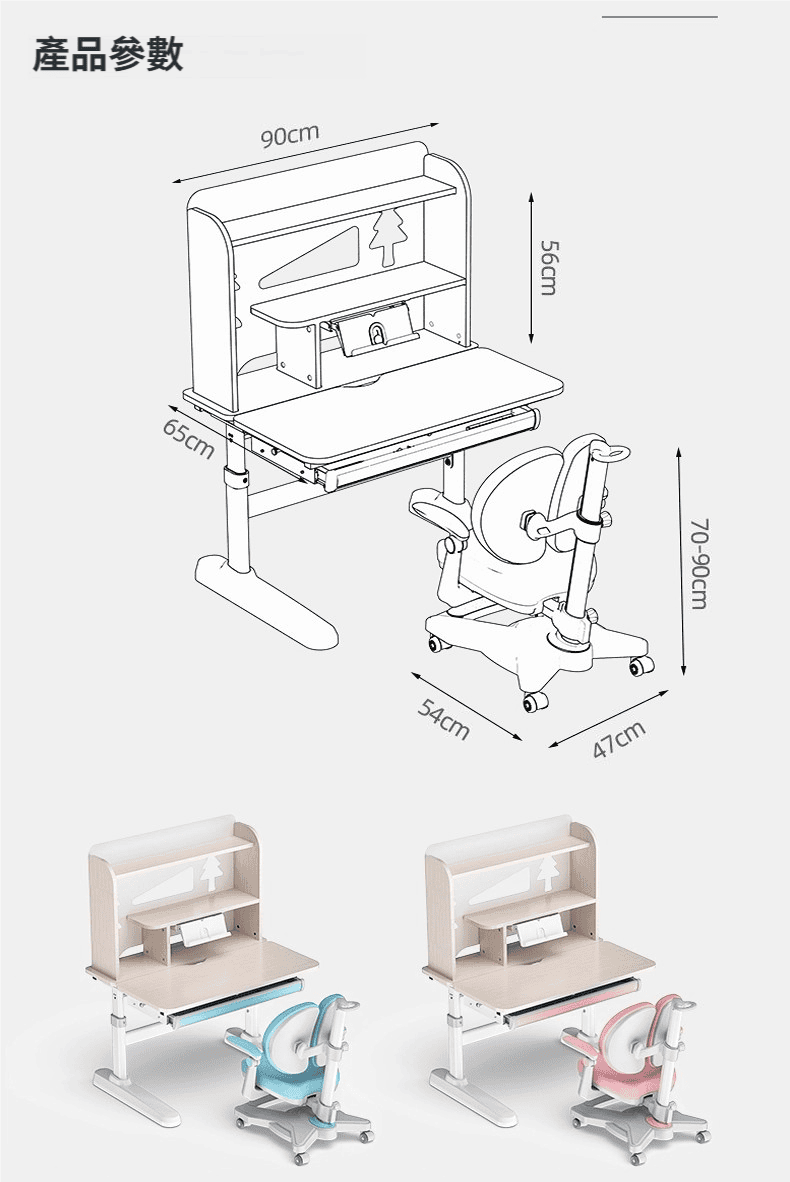 產品參數

90cm

56cm

65cm

70-90cm

54cm

47cm